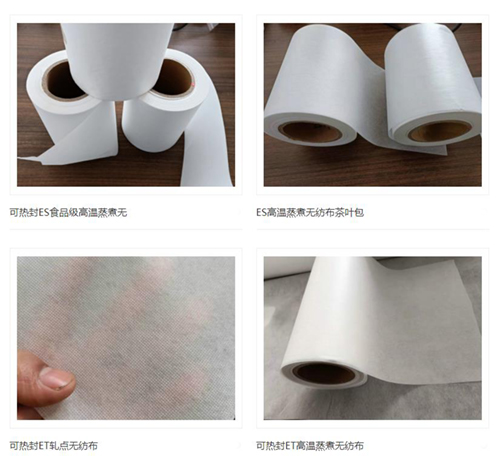 可热封ES食品级高温蒸煮无

ES高温蒸煮无纺布茶叶包

可热封ET轧点无纺布

可热封ET高温蒸煮无纺布